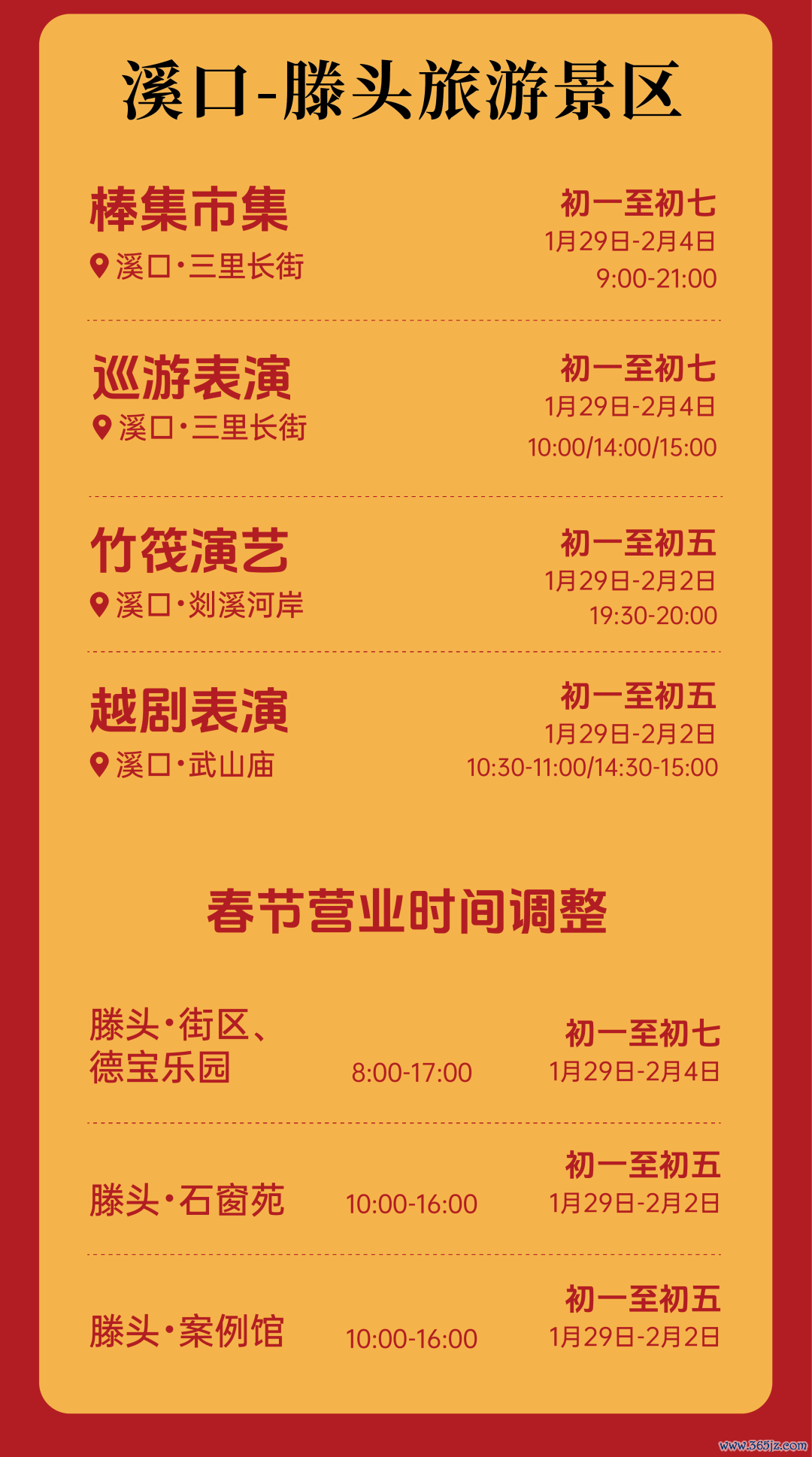 溪口-滕头旅游景区

棒集市集
溪口·三里长街

初一至初七
1月29日-2月4日
9:00-21:00

巡游表演
溪口·三里长街

初一至初七
1月29日-2月4日
10:00/14:00/15:00

竹筏演艺
溪口·剡溪河岸

初一至初五
1月29日-2月2日
19:30-20:00

越剧表演
溪口·武山庙

初一至初五
1月29日-2月2日
10:30-11:00/14:30-15:00

春节营业时间调整

滕头·街区、
德宝乐园
8:00-17:00
初一至初七
1月29日-2月4日

滕头·石窗苑
10:00-16:00
初一至初五
1月29日-2月2日

滕头·案例馆
10:00-16:00
初一至初五
1月29日-2月2日

www.365jz.com